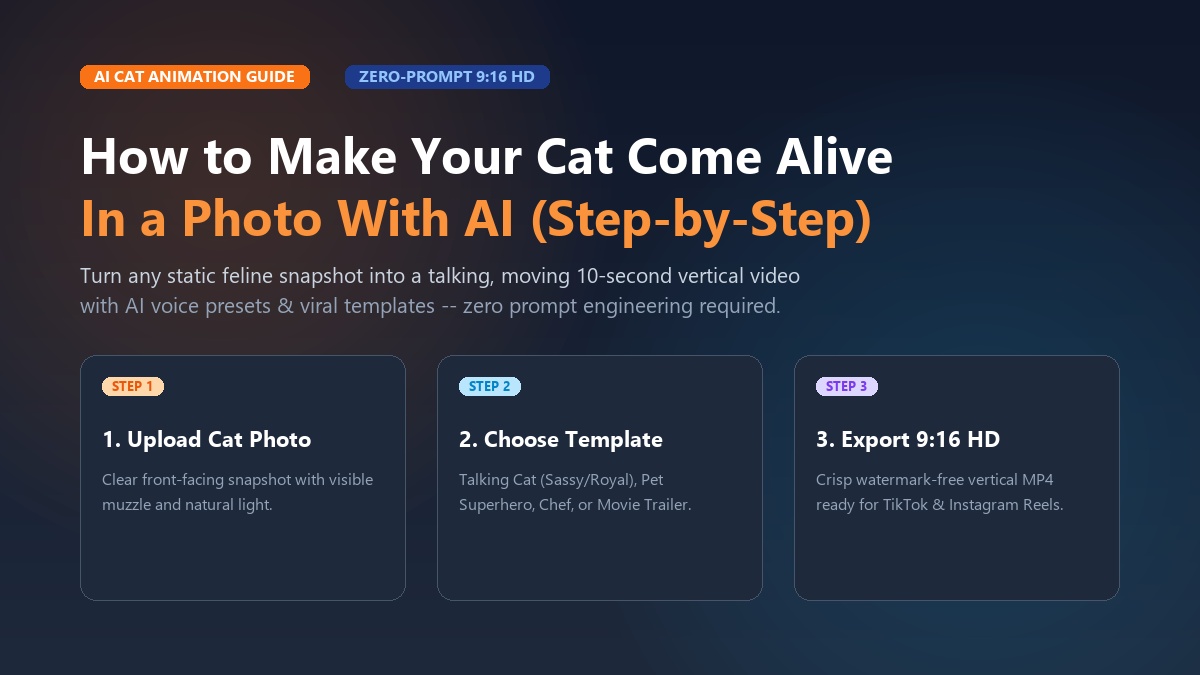 AI CAT ANIMATION GUIDE

ZERO-PROMPT 9:16 HD

How to Make Your Cat Come Alive
In a Photo With AI (Step-by-Step)

Turn any static feline snapshot into a talking, moving 10-second vertical video with AI voice presets & viral templates -- zero prompt engineering required.

STEP 1

1. Upload Cat Photo

Clear front-facing snapshot with visible muzzle and natural light.

STEP 2

2. Choose Template

Talking Cat (Sassy/Royal), Pet Superhero, Chef, or Movie Trailer.

STEP 3

3. Export 9:16 HD

Crisp watermark-free vertical MP4 ready for TikTok & Instagram Reels.