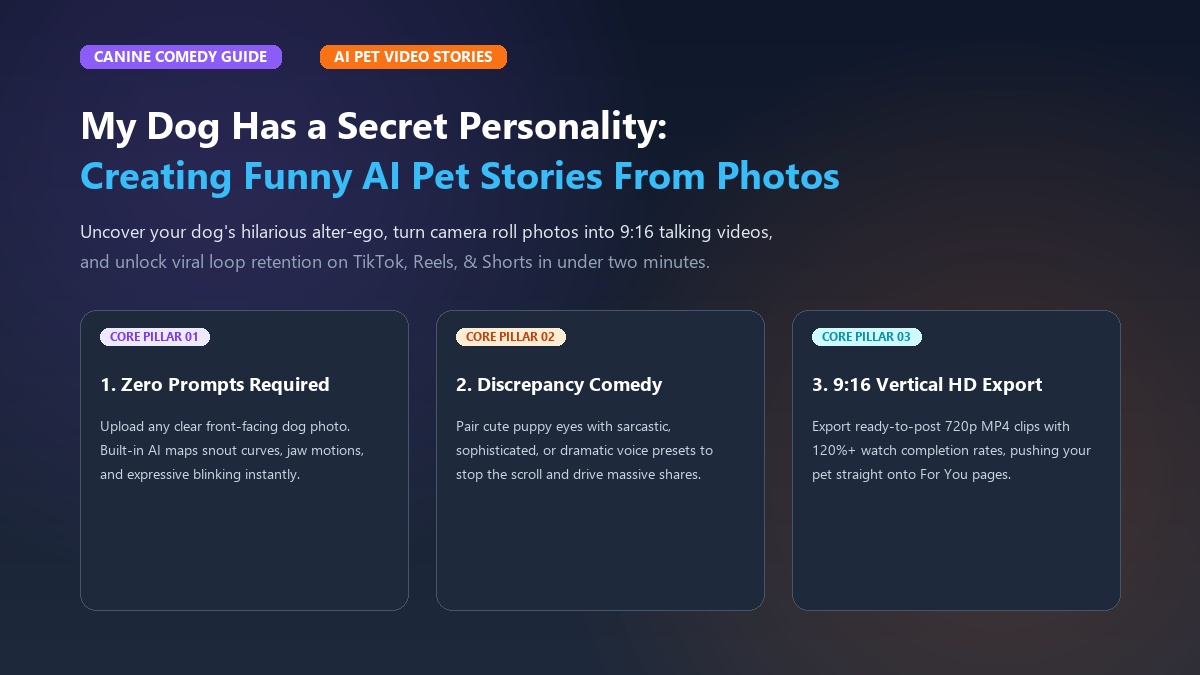 CANINE COMEDY GUIDE

AI PET VIDEO STORIES

My Dog Has a Secret Personality:
Creating Funny AI Pet Stories From Photos

Uncover your dog's hilarious alter-ego, turn camera roll photos into 9:16 talking videos, and unlock viral loop retention on TikTok, Reels, & Shorts in under two minutes.

CORE PILLAR 01

1. Zero Prompts Required

Upload any clear front-facing dog photo. Built-in AI maps snout curves, jaw motions, and expressive blinking instantly.

CORE PILLAR 02

2. Discrepancy Comedy

Pair cute puppy eyes with sarcastic, sophisticated, or dramatic voice presets to stop the scroll and drive massive shares.

CORE PILLAR 03

3. 9:16 Vertical HD Export

Export ready-to-post 720p MP4 clips with 120%+ watch completion rates, pushing your pet straight onto For You pages.