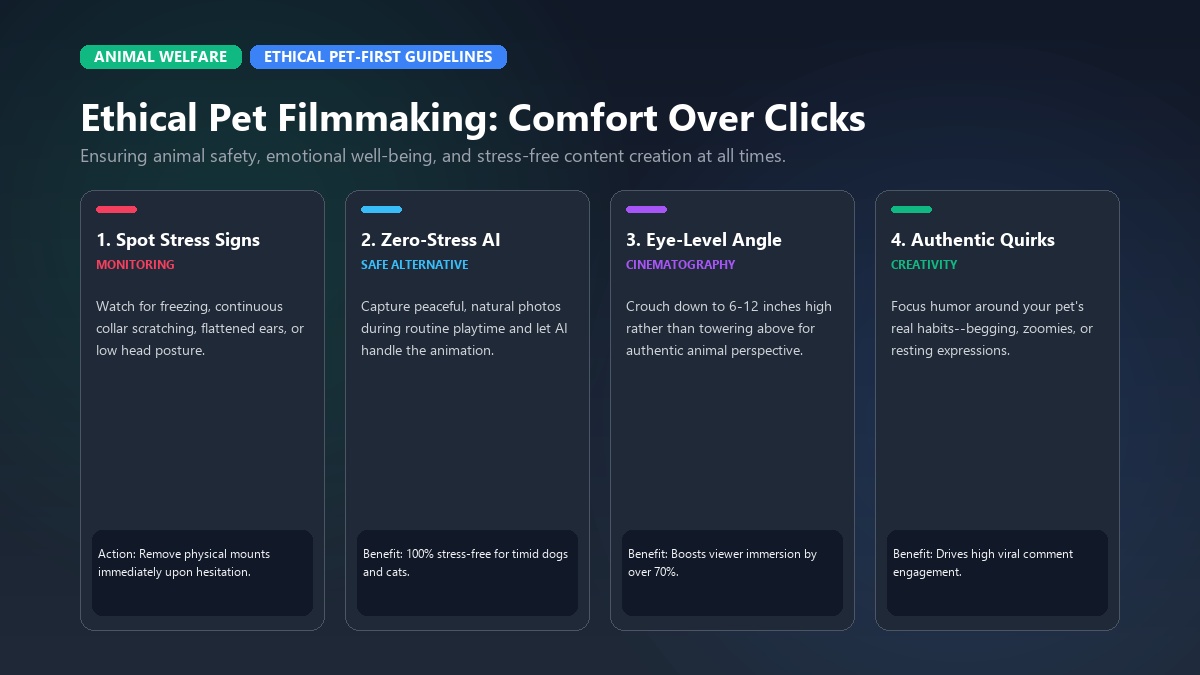 ANIMAL WELFARE ETHICAL PET-FIRST GUIDELINES

Ethical Pet Filmmaking: Comfort Over Clicks

Ensuring animal safety, emotional well-being, and stress-free content creation at all times.

1. Spot Stress Signs
MONITORING

Watch for freezing, continuous collar scratching, flattened ears, or low head posture.

Action: Remove physical mounts immediately upon hesitation.

2. Zero-Stress AI
SAFE ALTERNATIVE

Capture peaceful, natural photos during routine playtime and let AI handle the animation.

Benefit: 100% stress-free for timid dogs and cats.

3. Eye-Level Angle
CINEMATOGRAPHY

Crouch down to 6-12 inches high rather than towering above for authentic animal perspective.

Benefit: Boosts viewer immersion by over 70%.

4. Authentic Quirks
CREATIVITY

Focus humor around your pet's real habits--begging, zoomies, or resting expressions.

Benefit: Drives high viral comment engagement.